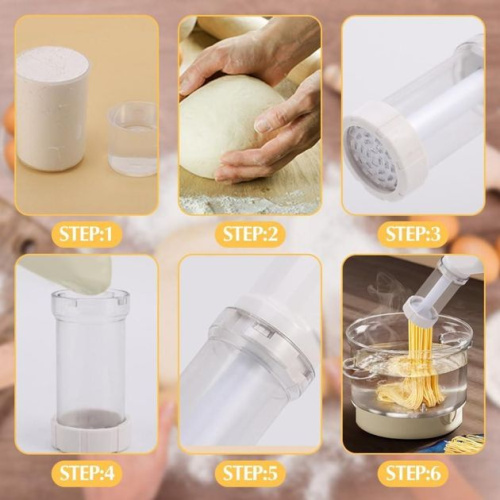 STEP:1

STEP:2

STEP:3

STEP:4

STEP:5

STEP:6